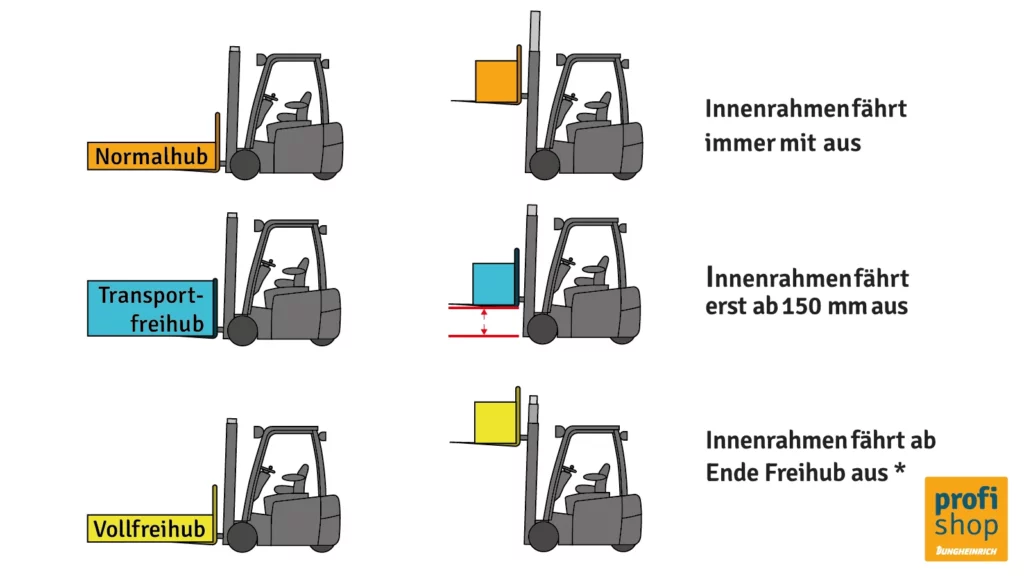 Normalhub

Innenrahmen fährt immer mit aus

Transport-freihub

Innenrahmen fährt erst ab 150 mm aus

Vollfreihub

Innenrahmen fährt ab Ende Freihub aus *

profi shop
JUNGHEINRICH