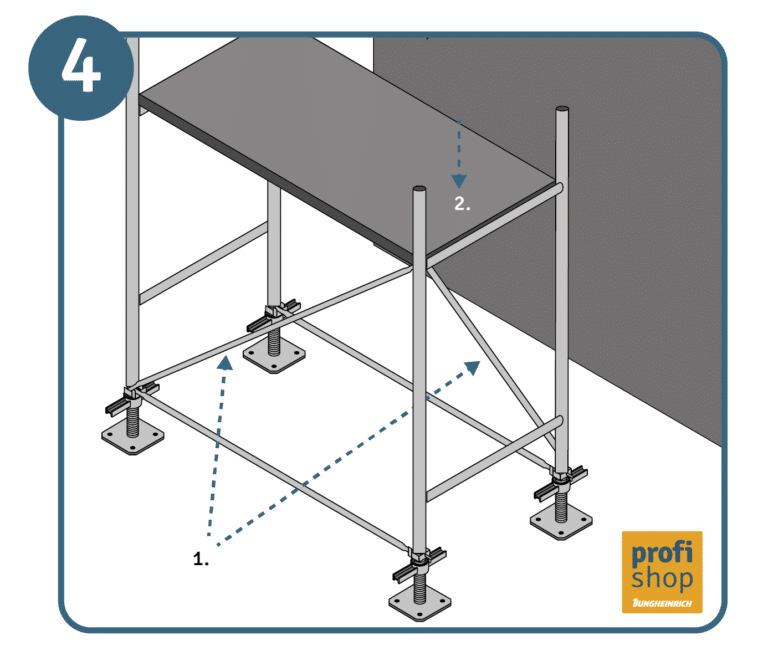 4

2.

1.

profi
shop
JUNGHEINRICH