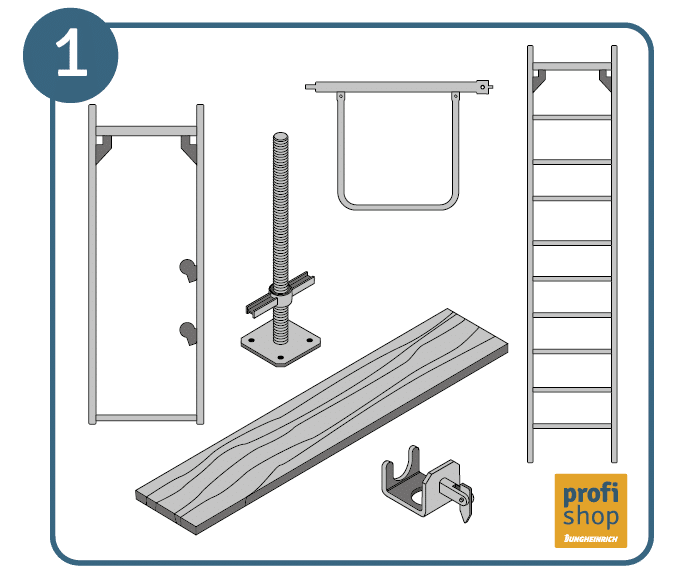 1

profi
shop
JUNGHEINRICH