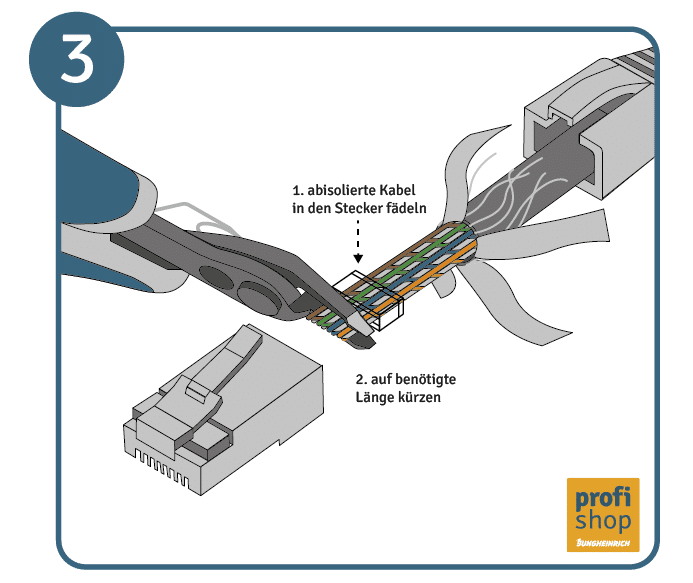 3

1. abisolierte Kabel in den Stecker fädeln

2. auf benötigte Länge kürzen

profi shop
JUNGHEINRICH