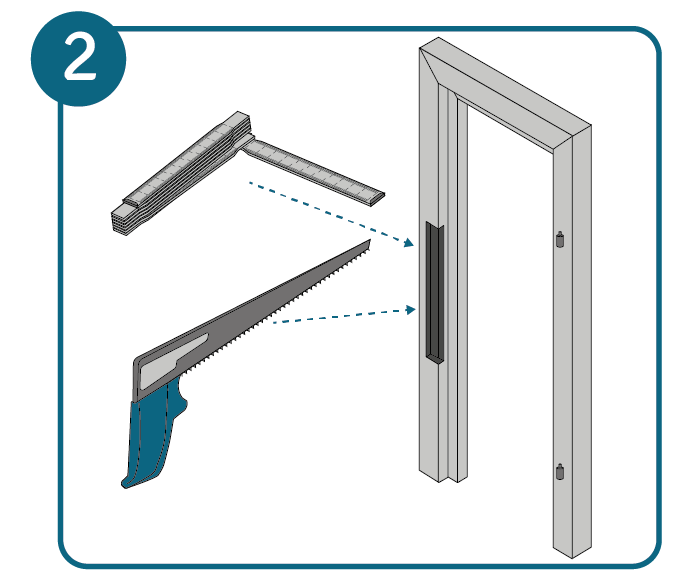 2