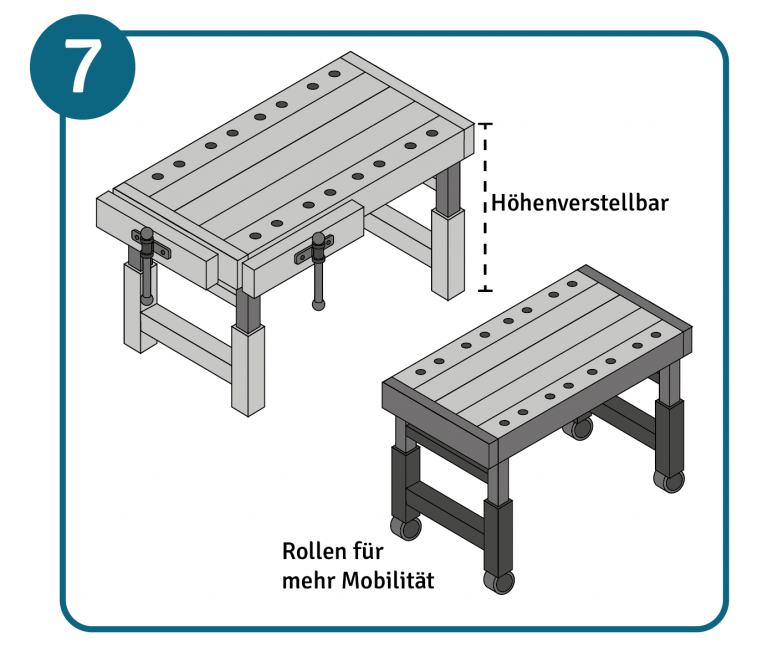 7

Höhenverstellbar

Rollen für mehr Mobilität