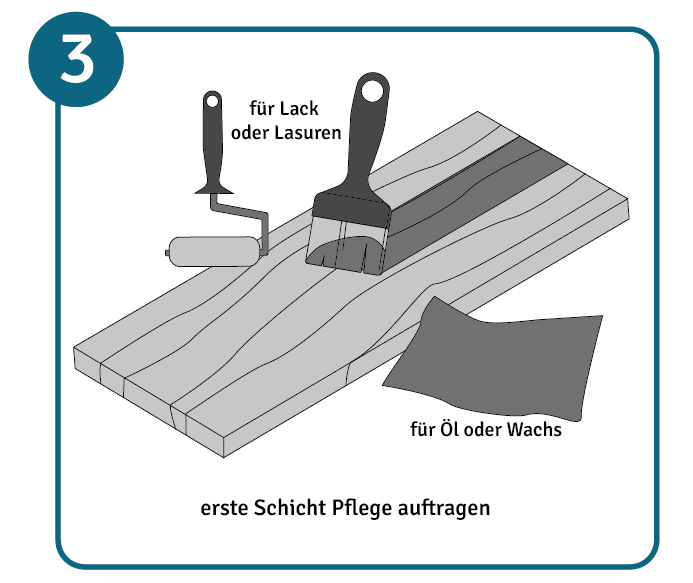 3

für Lack oder Lasuren

für Öl oder Wachs

erste Schicht Pflege auftragen