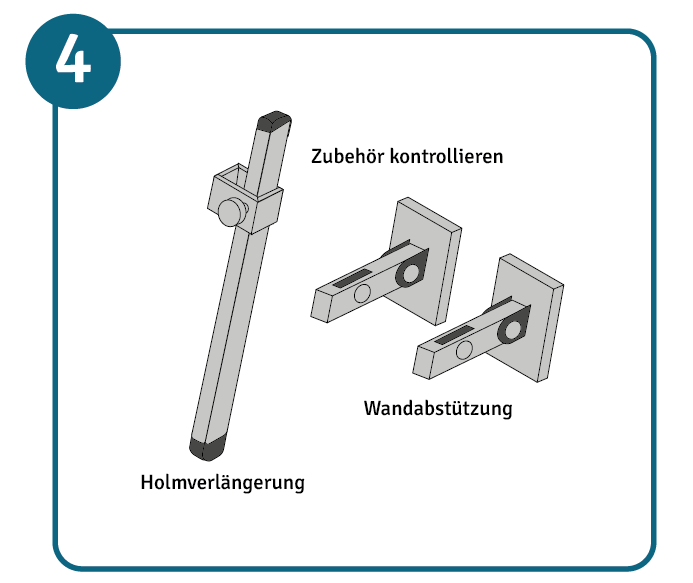 4

Zubehör kontrollieren

Wandabstützung

Holmverlängerung