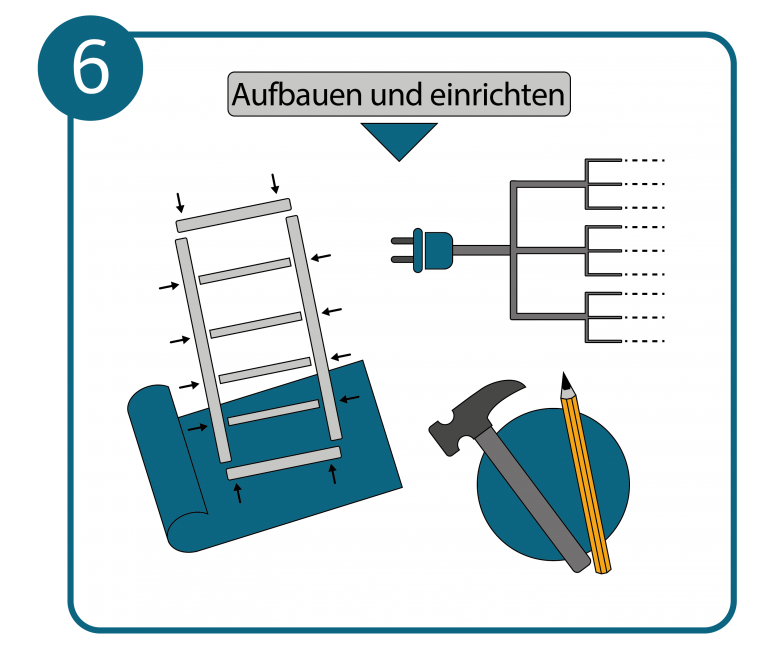 6

Aufbauen und einrichten