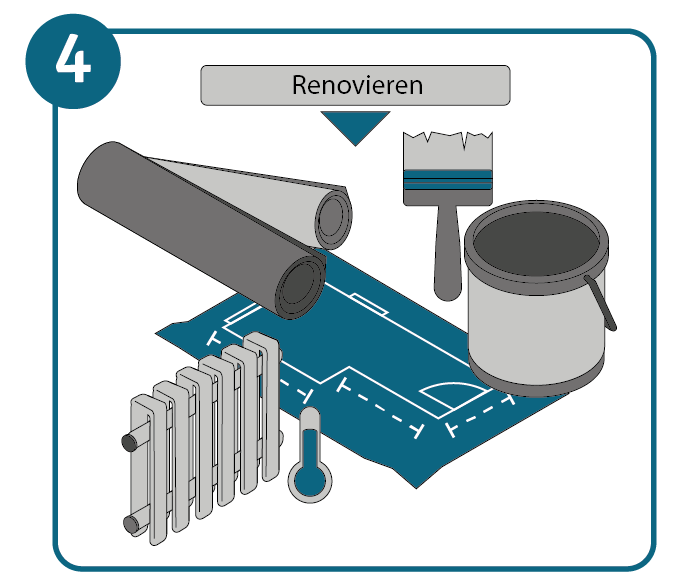 4

Renovieren