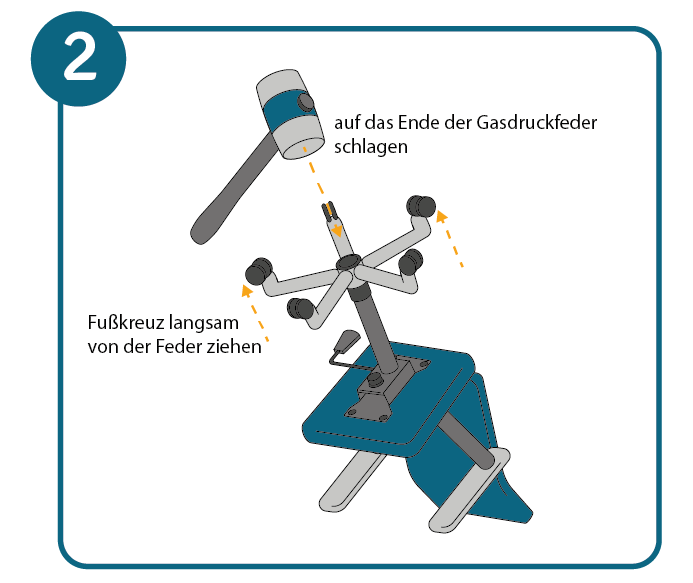 2

auf das Ende der Gasdruckfeder schlagen

Fußkreuz langsam von der Feder ziehen