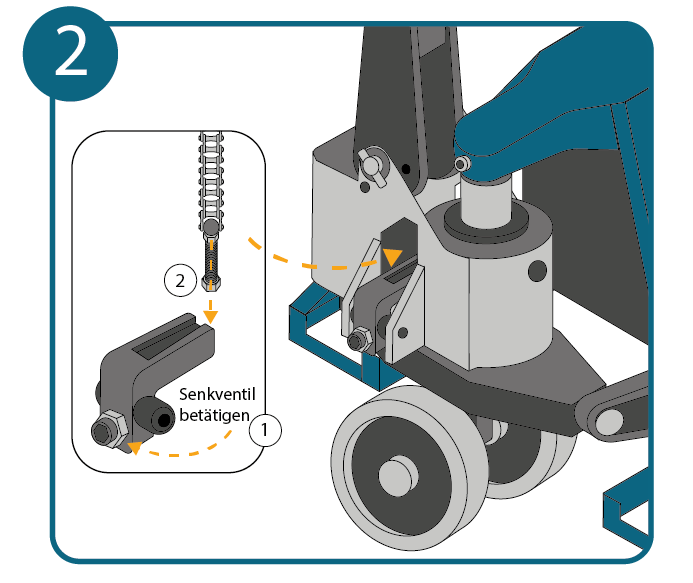 2

2

Senkventil betätigen

1