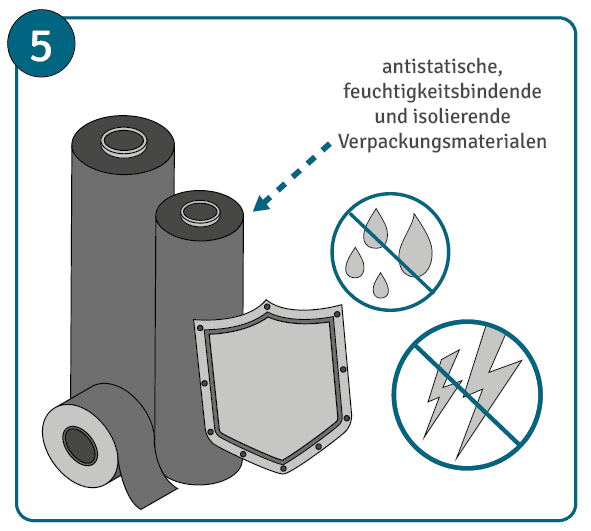 5

antistatische, feuchtigkeitsbindende und isolierende Verpackungsmaterialen