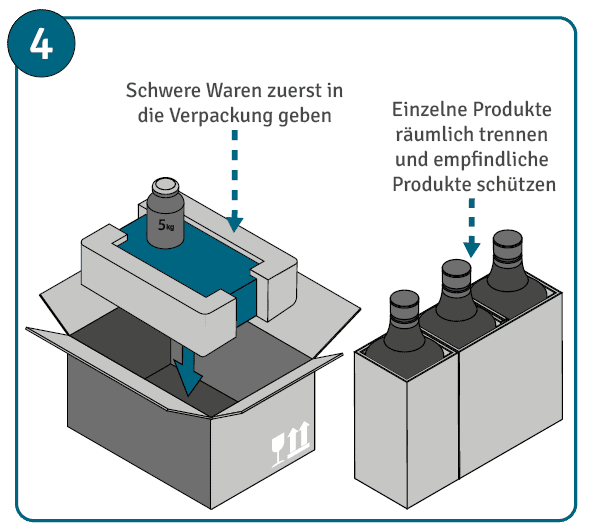 4

Schwere Waren zuerst in die Verpackung geben

Einzelne Produkte räumlich trennen und empfindliche Produkte schützen

5kg