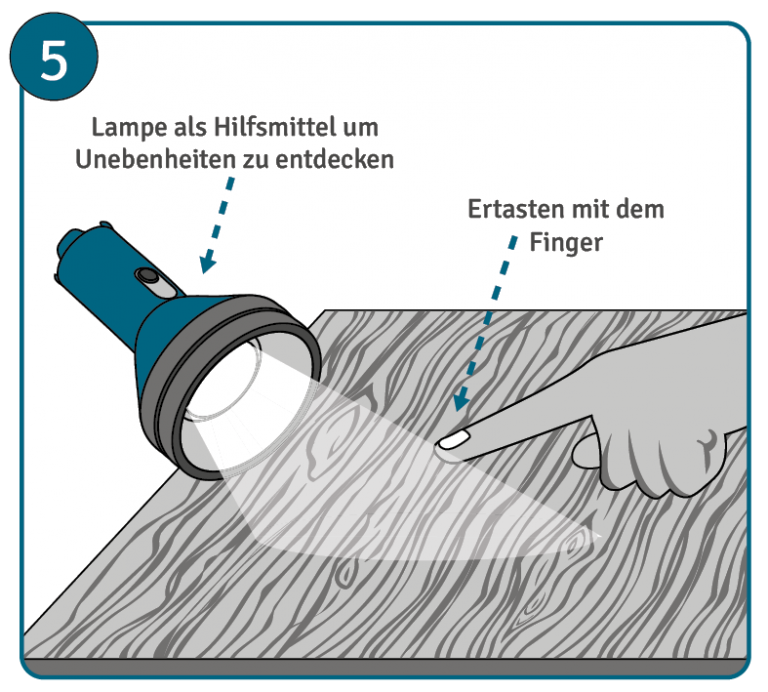 5

Lampe als Hilfsmittel um Unebenheiten zu entdecken

Ertasten mit dem Finger