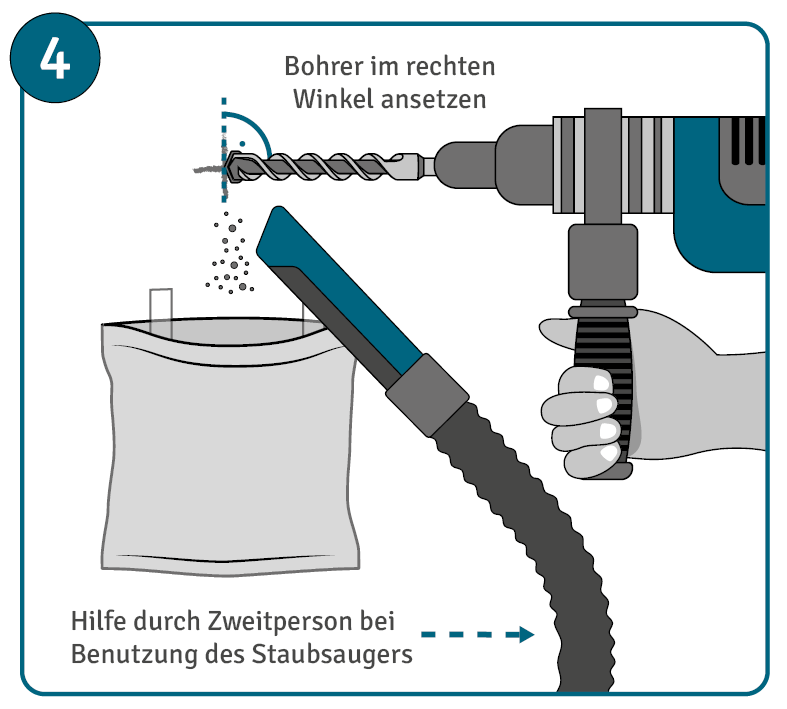 4

Bohrer im rechten Winkel ansetzen

Hilfe durch Zweitperson bei Benutzung des Staubsaugers