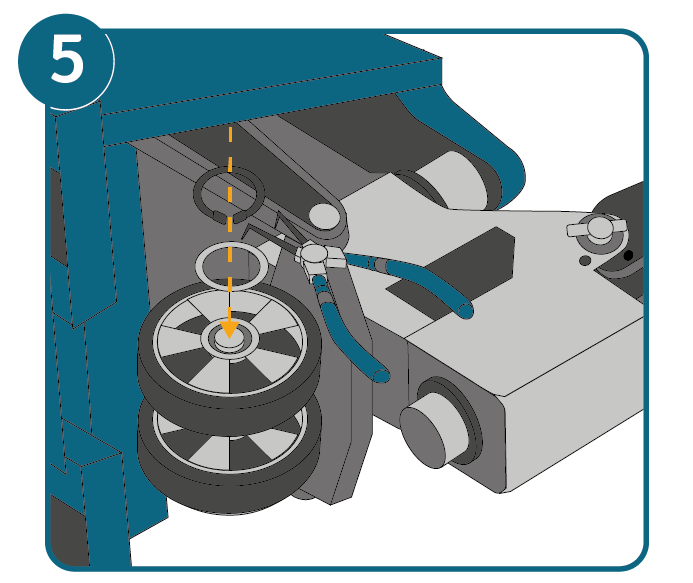 5