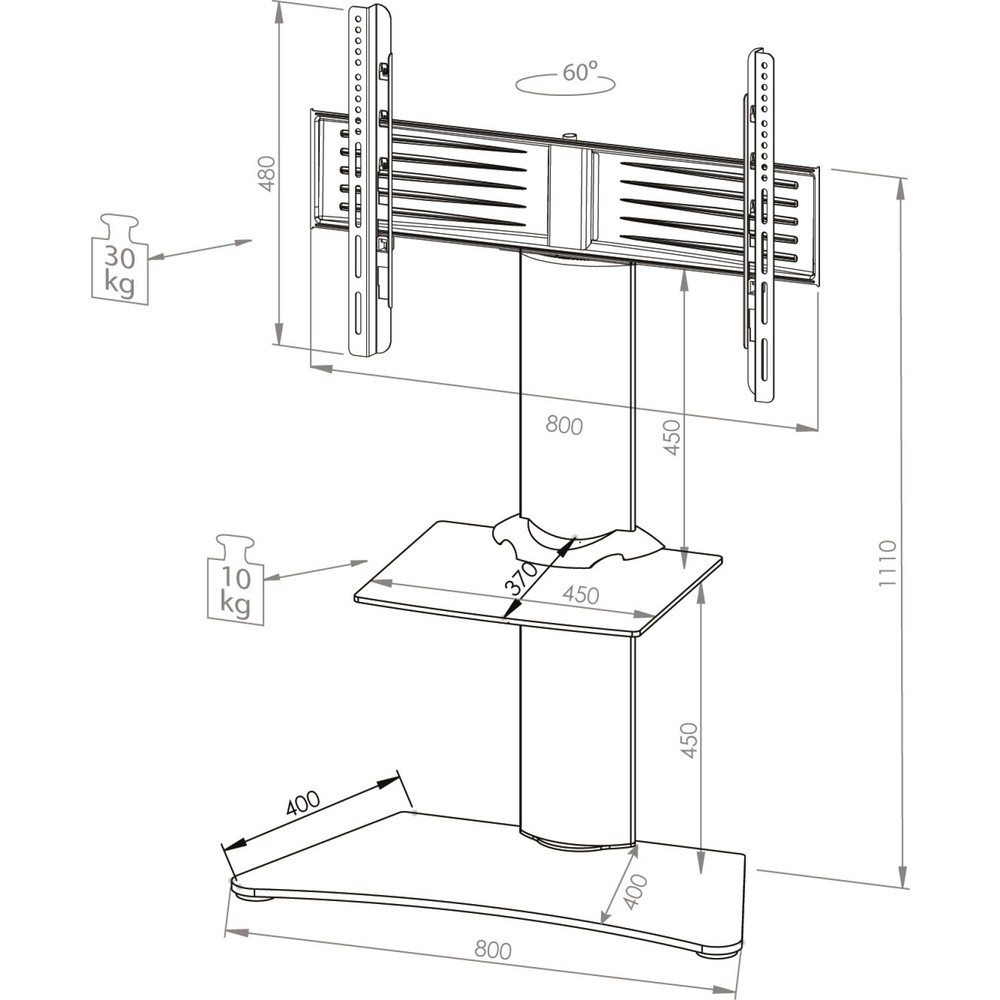 60°
480
30 kg
800
450
1110
10 kg
370
450
450
400
400
800