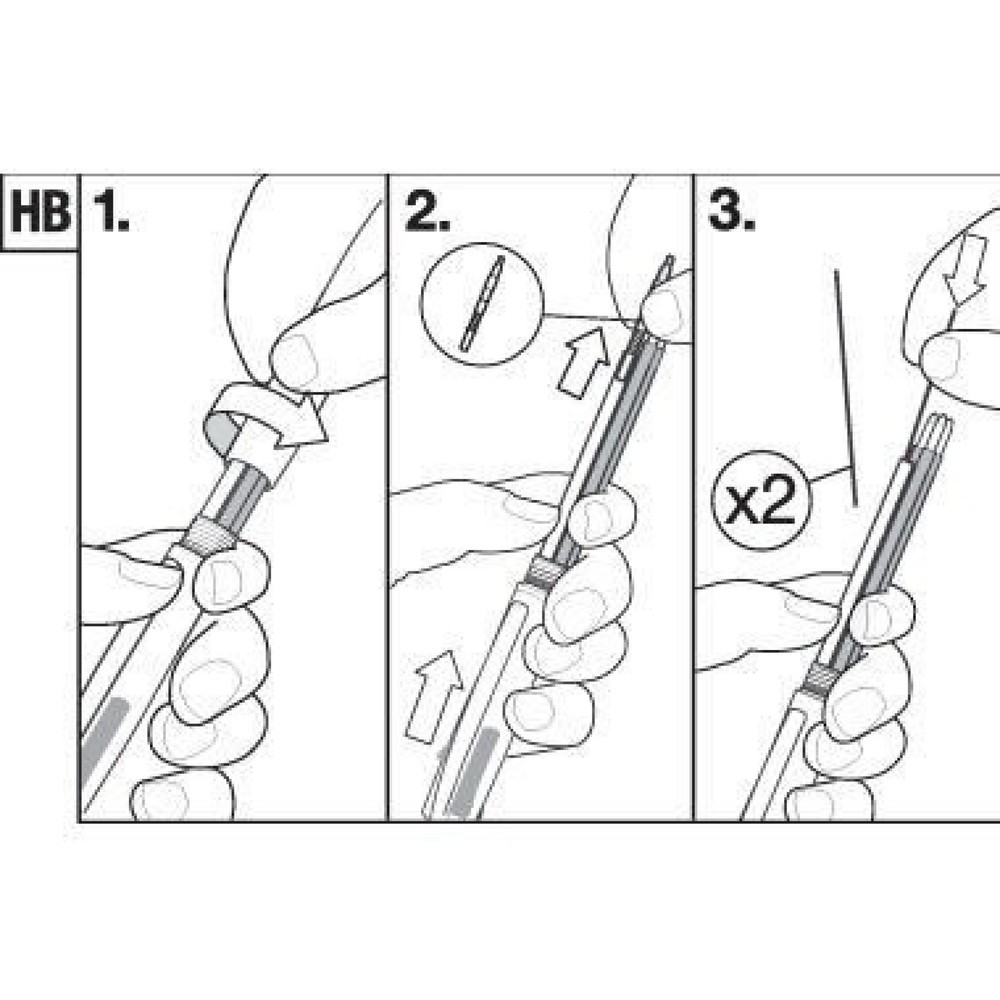 HB

1.

2.

3.

x2